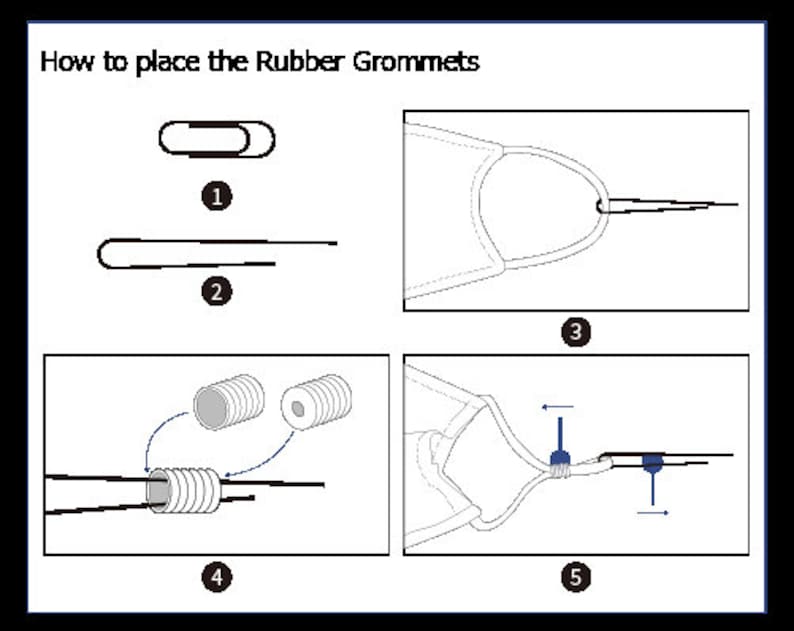 How to place the Rubber Grommets

1

2

3

4

5