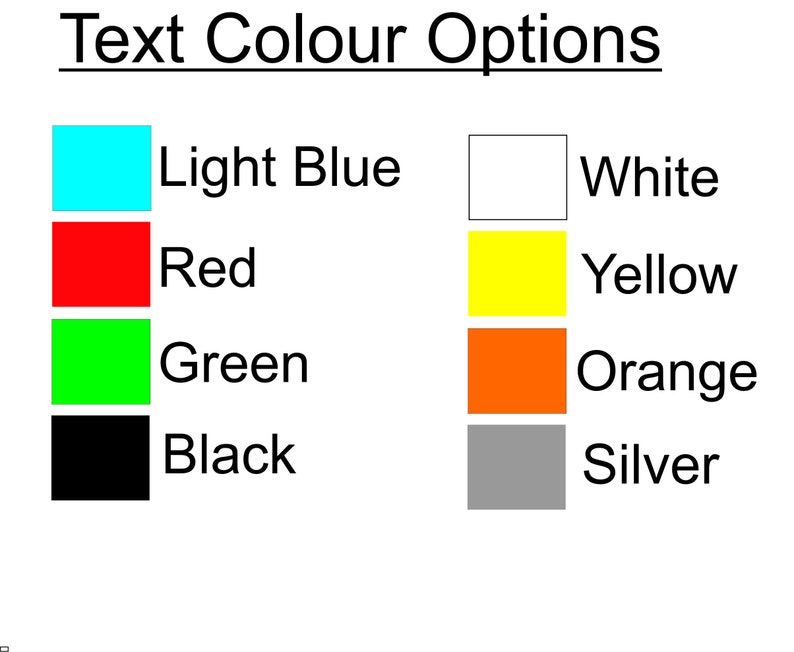 Text Colour Options

Light Blue

Red

Green

Black

White

Yellow

Orange

Silver