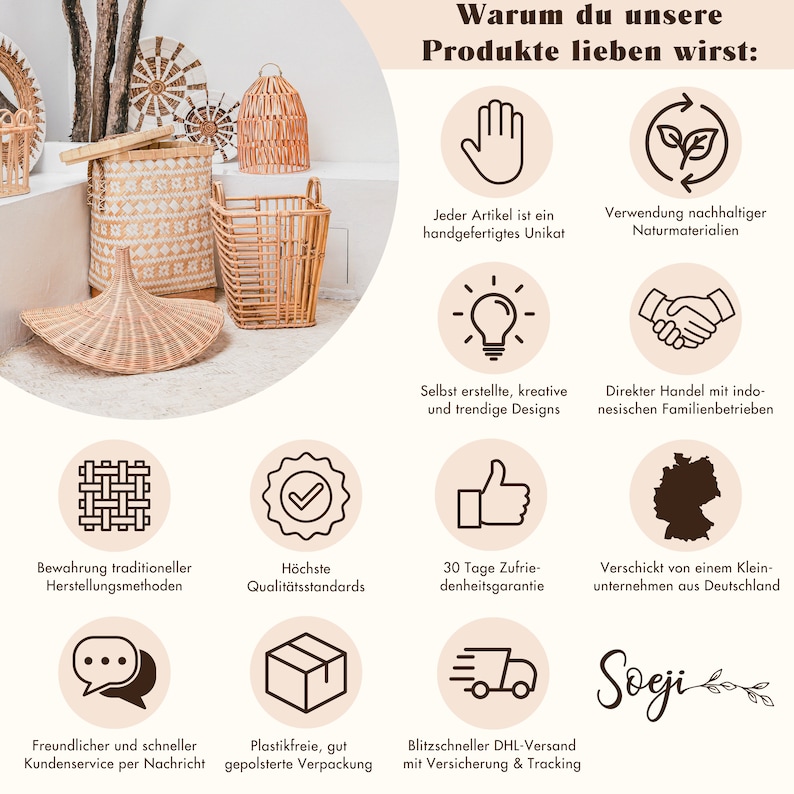 Warum du unsere Produkte lieben wirst:

Jeder Artikel ist ein handgefertigtes Unikat

Verwendung nachhaltiger Naturmaterialien

Selbst erstellte, kreative und trendige Designs

Direkter Handel mit indonesischen Familienbetrieben

Bewahrung traditioneller Herstellungsmethoden

Höchste Qualitätsstandards

30 Tage Zufriedenheitsgarantie

Verschickt von einem Kleinunternehmen aus Deutschland

Freundlicher und schneller Kundenservice per Nachricht

Plastikfreie, gut gepolsterte Verpackung

Blitzschneller DHL-Versand mit Versicherung & Tracking

Soeji